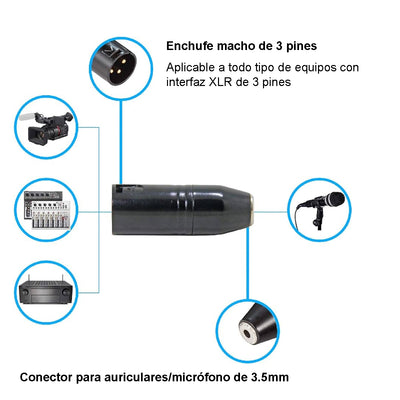 Enchufe macho de 3 pines

Aplicable a todo tipo de equipos con interfaz XLR de 3 pines

Conector para auriculares/micrófono de 3.5mm